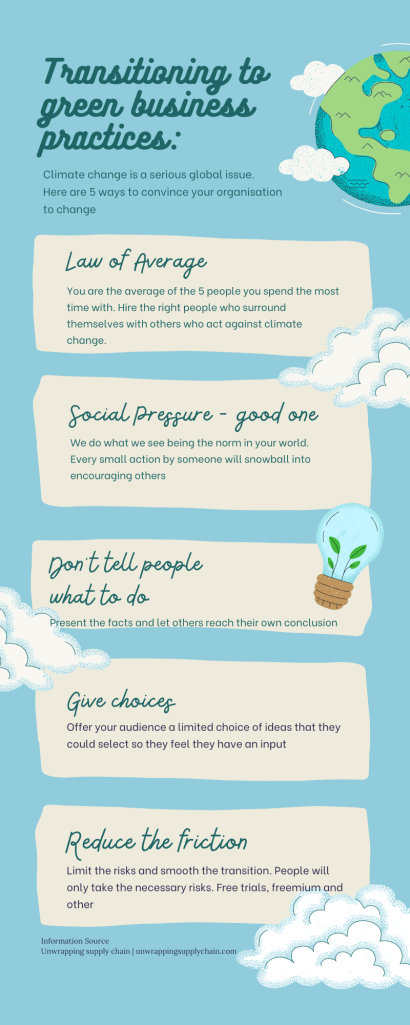 Transitioning to green business practices:

Climate change is a serious global issue. Here are 5 ways to convince your organisation to change

Law of Average

You are the average of the 5 people you spend the most time with. Hire the right people who surround themselves with others who act against climate change.

Social Pressure - good one

We do what we see being the norm in your world. Every small action by someone will snowball into encouraging others

Don't tell people what to do

Present the facts and let others reach their own conclusion

Give choices

Offer your audience a limited choice of ideas that they could select so they feel they have an input

Reduce the friction

Limit the risks and smooth the transition. People will only take the necessary risks. Free trials, freemium and other

Information Source
Unwrapping supply chain | unwrappingsupplychain.com